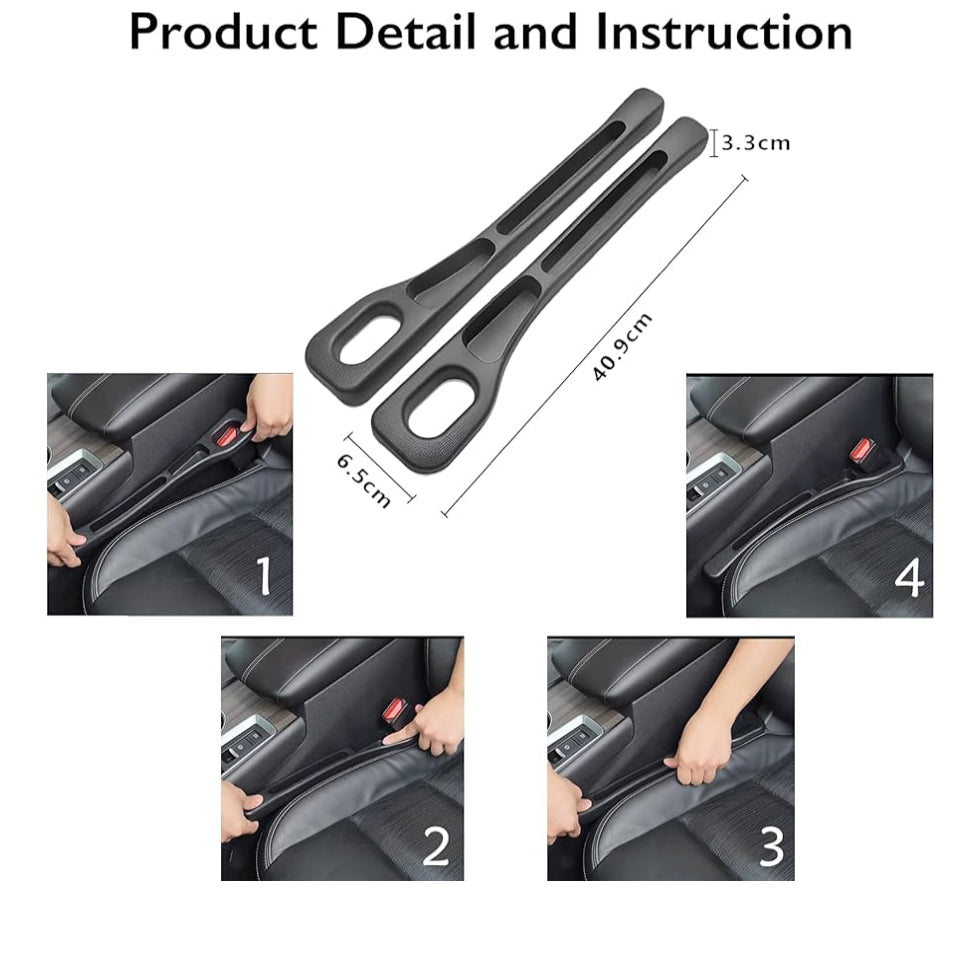 Product Detail and Instruction

3.3cm

40.9cm

6.5cm

1

4

2

3